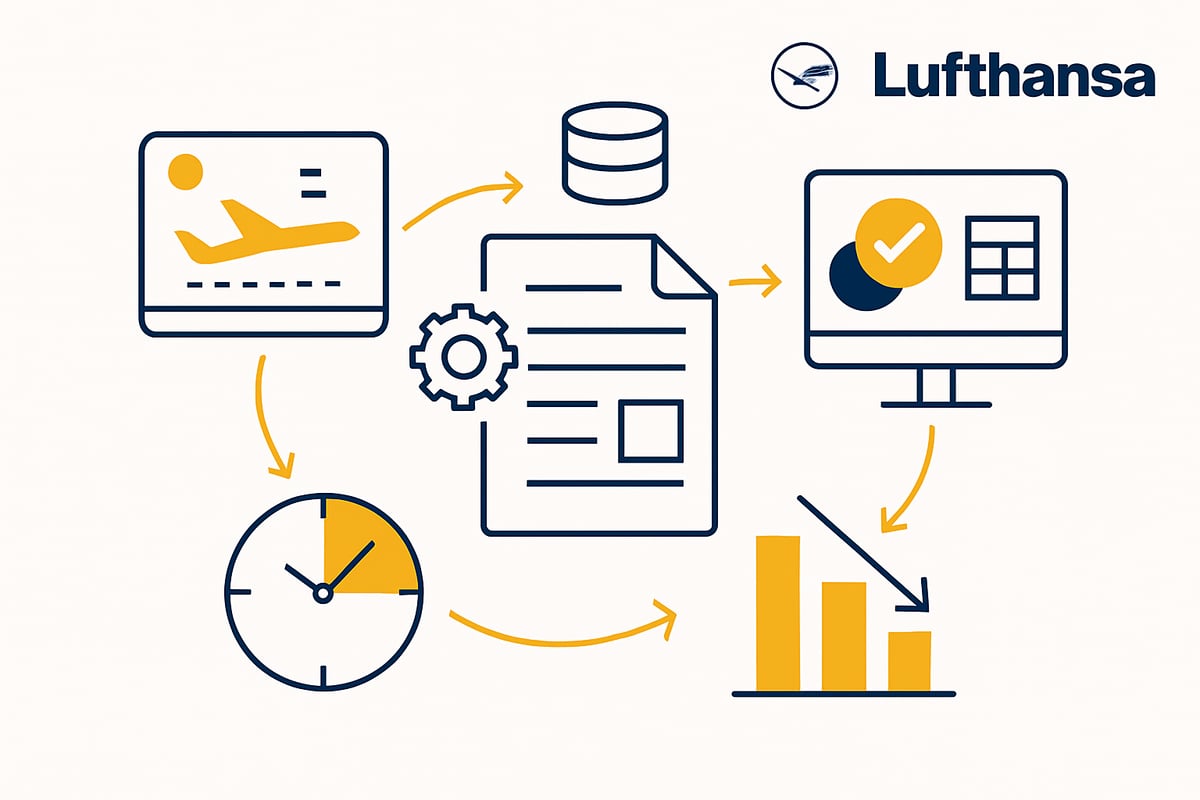 Lufthansa