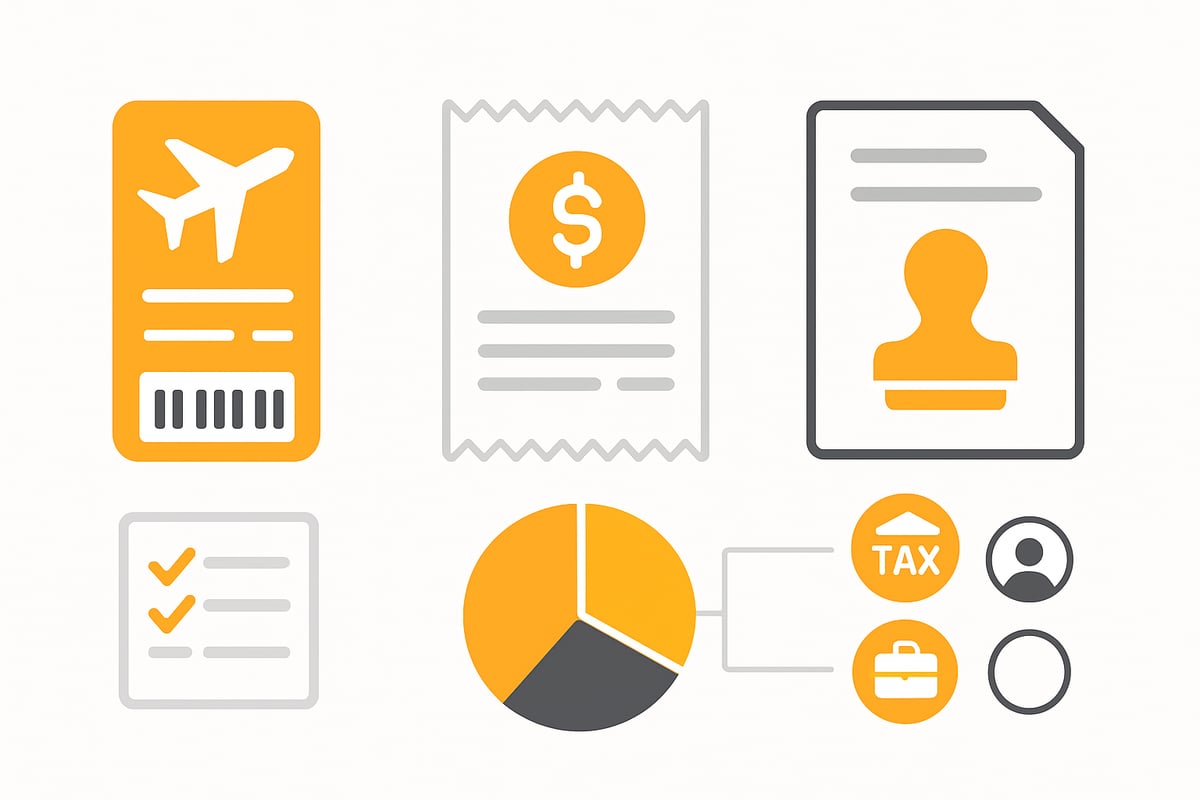 $
TAX