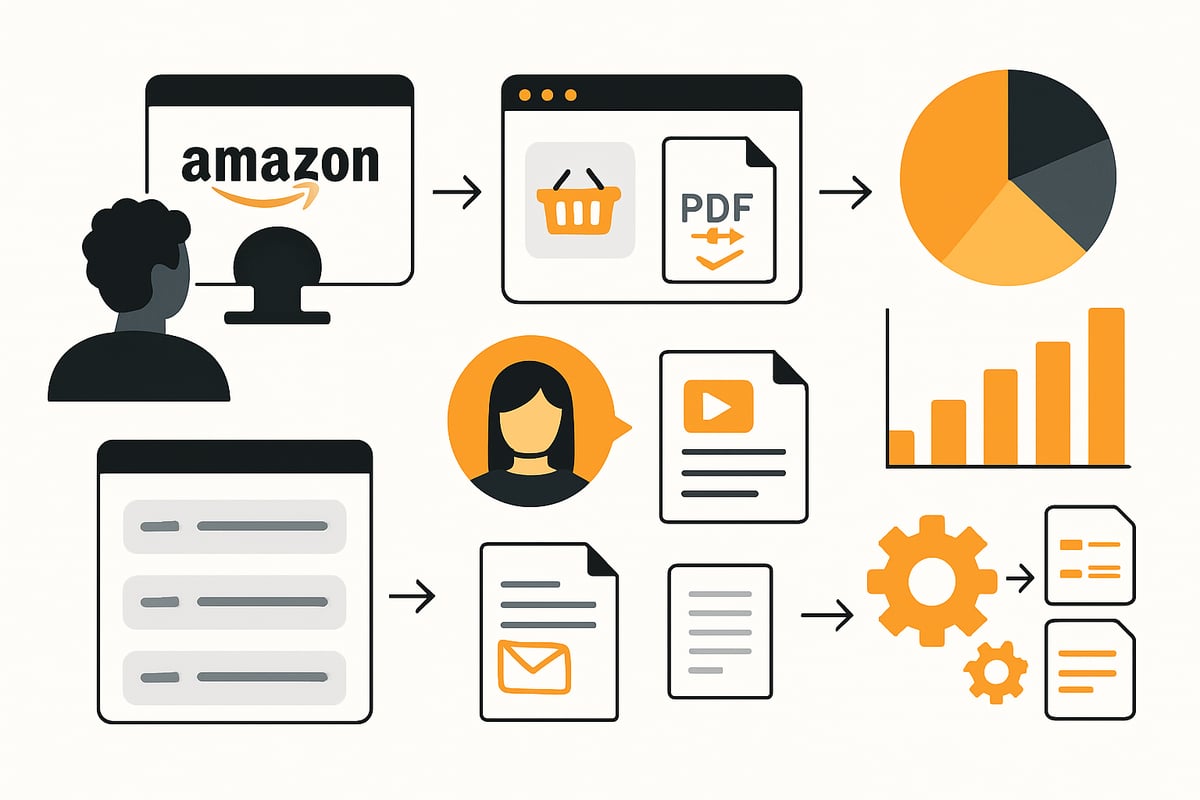 amazon

PDF