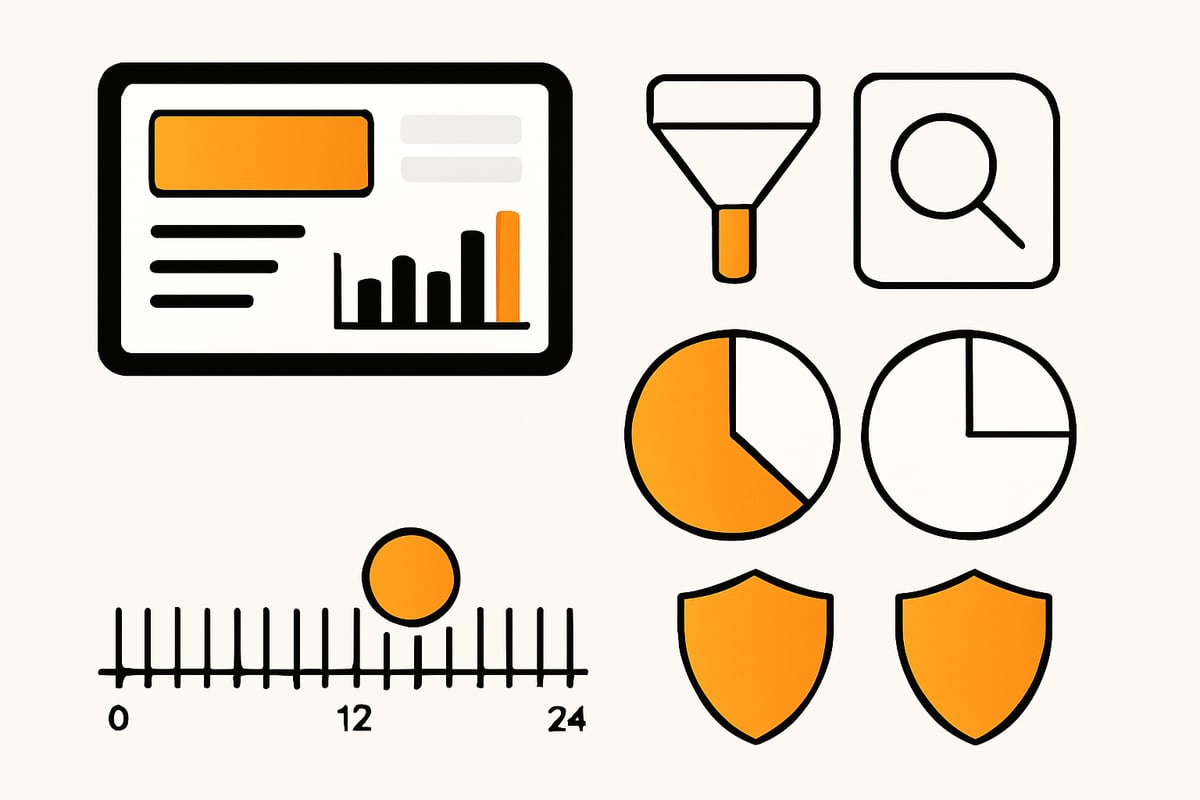 0
12
24