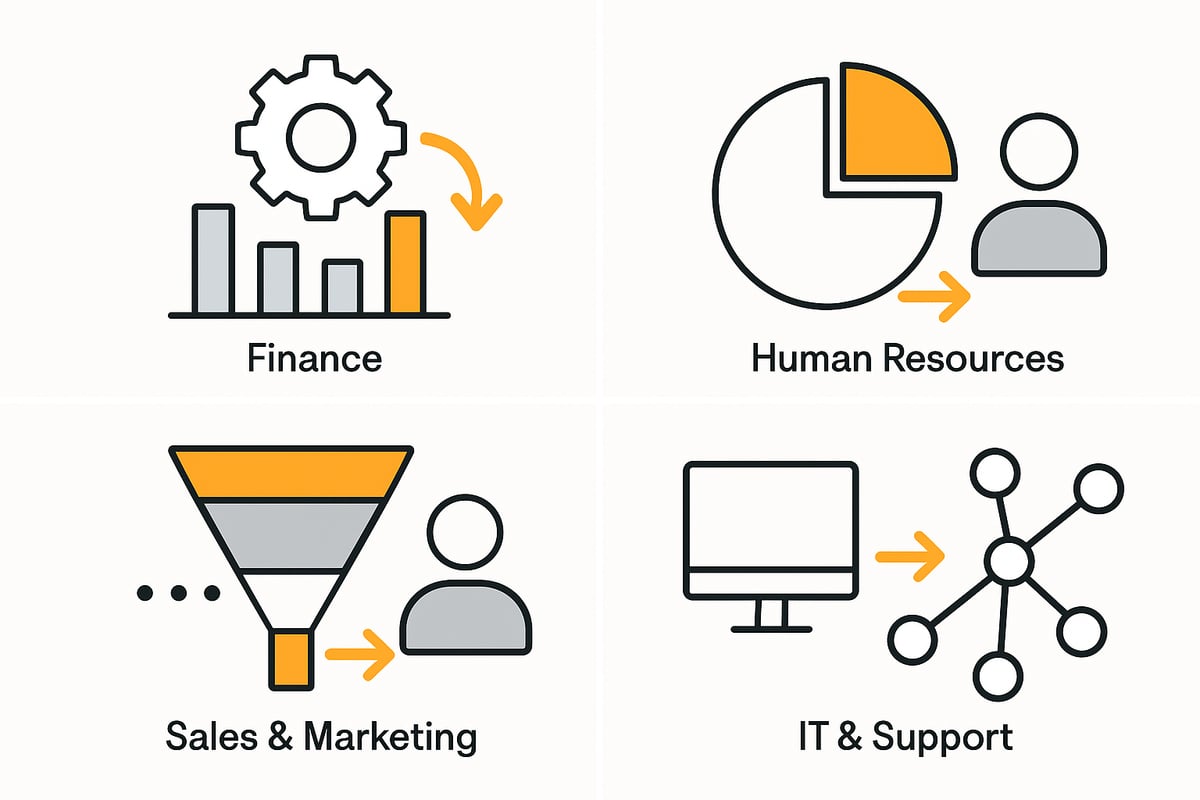 Finance

Human Resources

Sales & Marketing

IT & Support