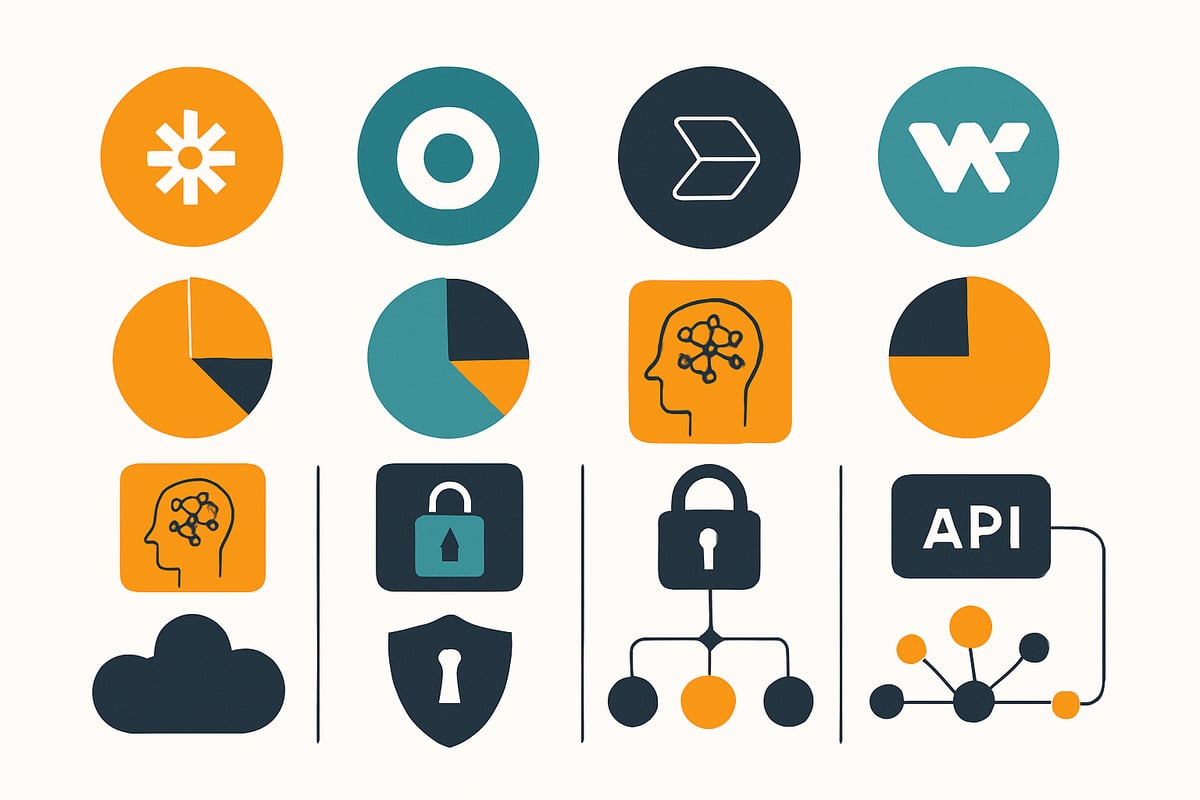 API