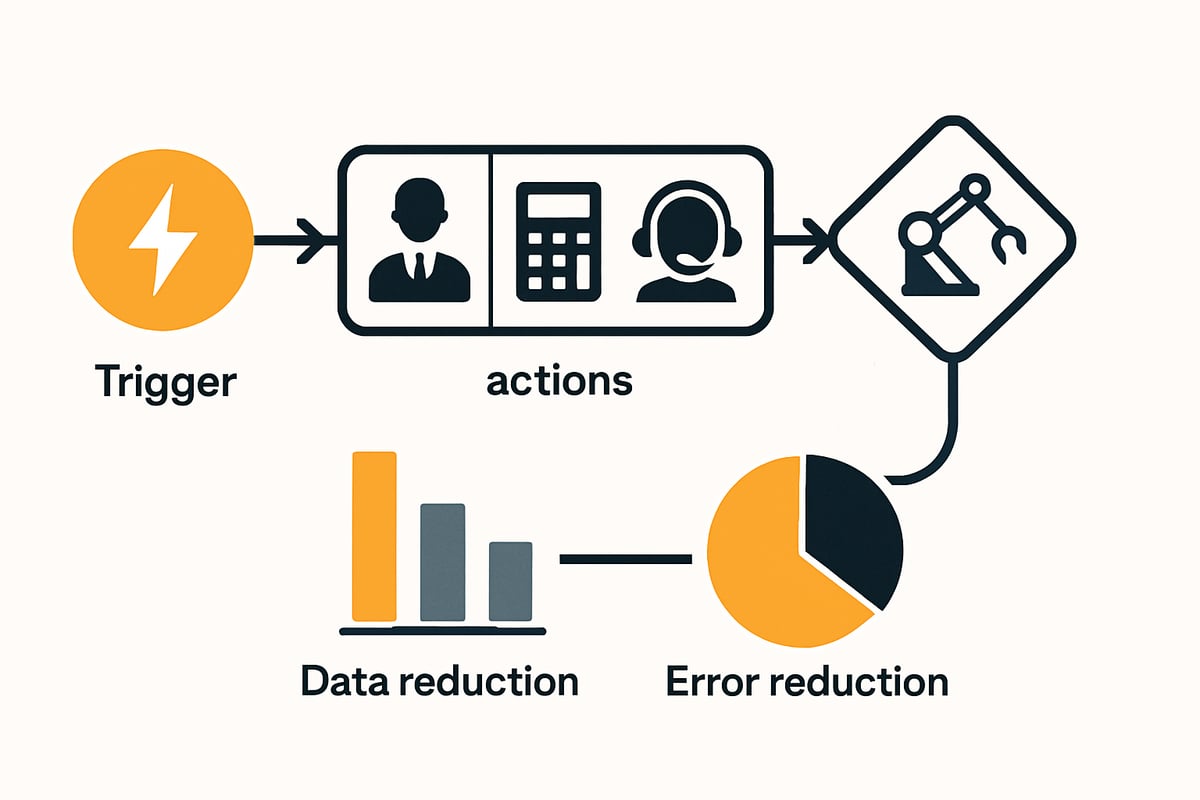 Trigger

actions

Data reduction

Error reduction