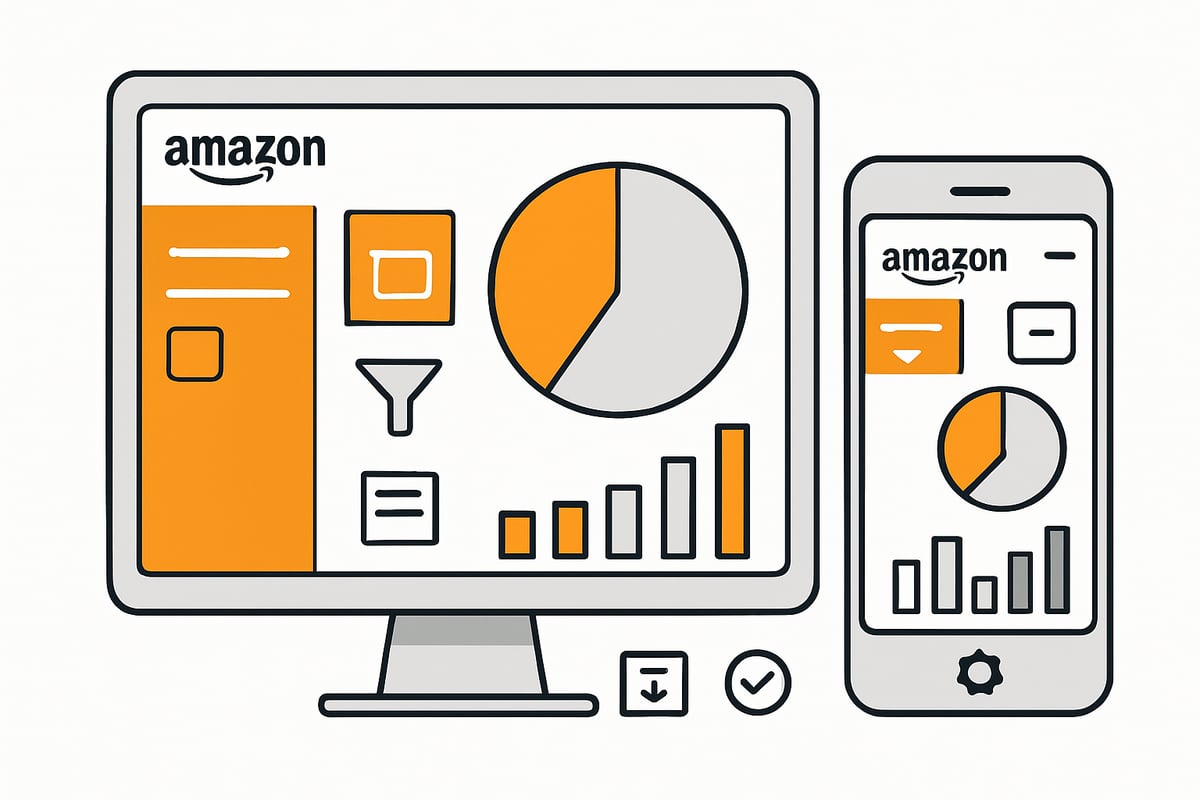 amazon

amazon