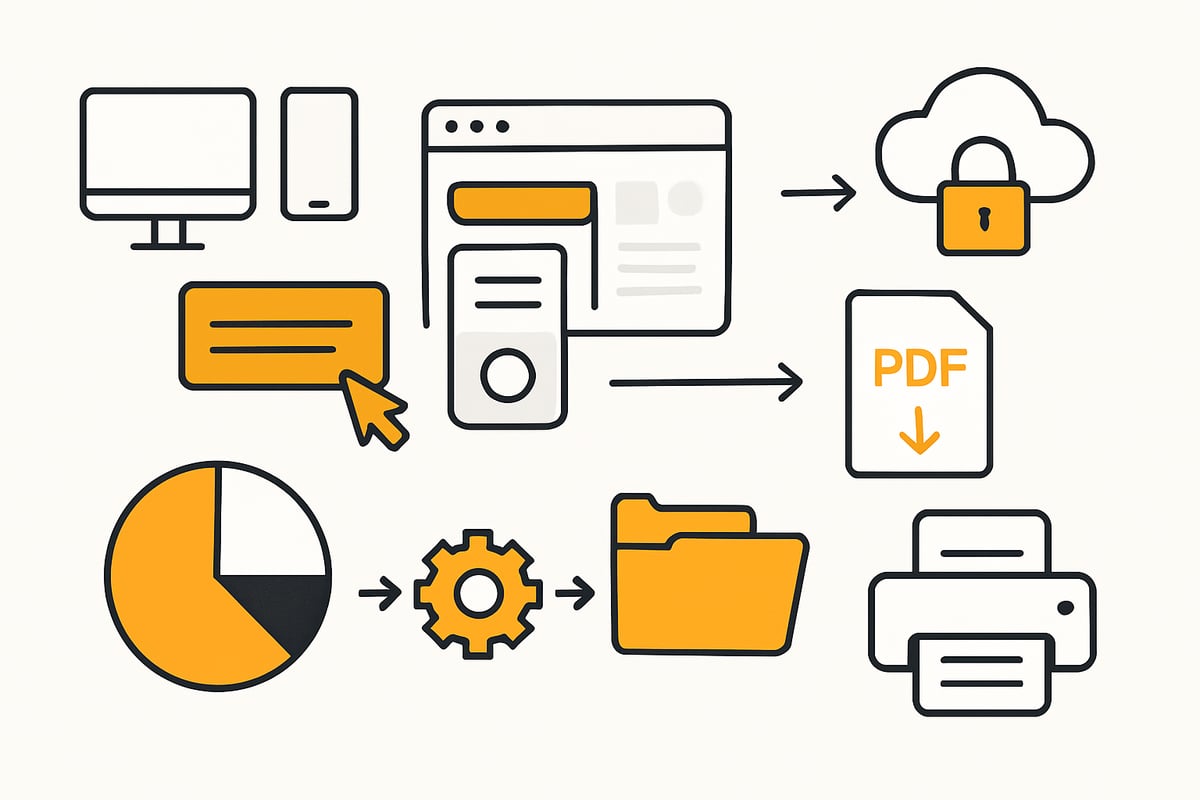 PDF